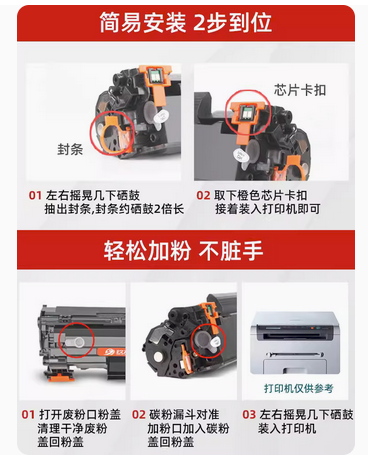 简易安装 2步到位

封条

芯片卡扣

01 左右摇晃几下硒鼓
抽出封条,封条约硒鼓2倍长

02 取下橙色芯片卡扣
接着装入打印机即可

轻松加粉 不脏手

打印机仅供参考

01 打开废粉口粉盖
清理干净废粉
盖回粉盖

02 碳粉漏斗对准
加粉口加入碳粉
盖回粉盖

03 左右摇晃几下硒鼓
装入打印机