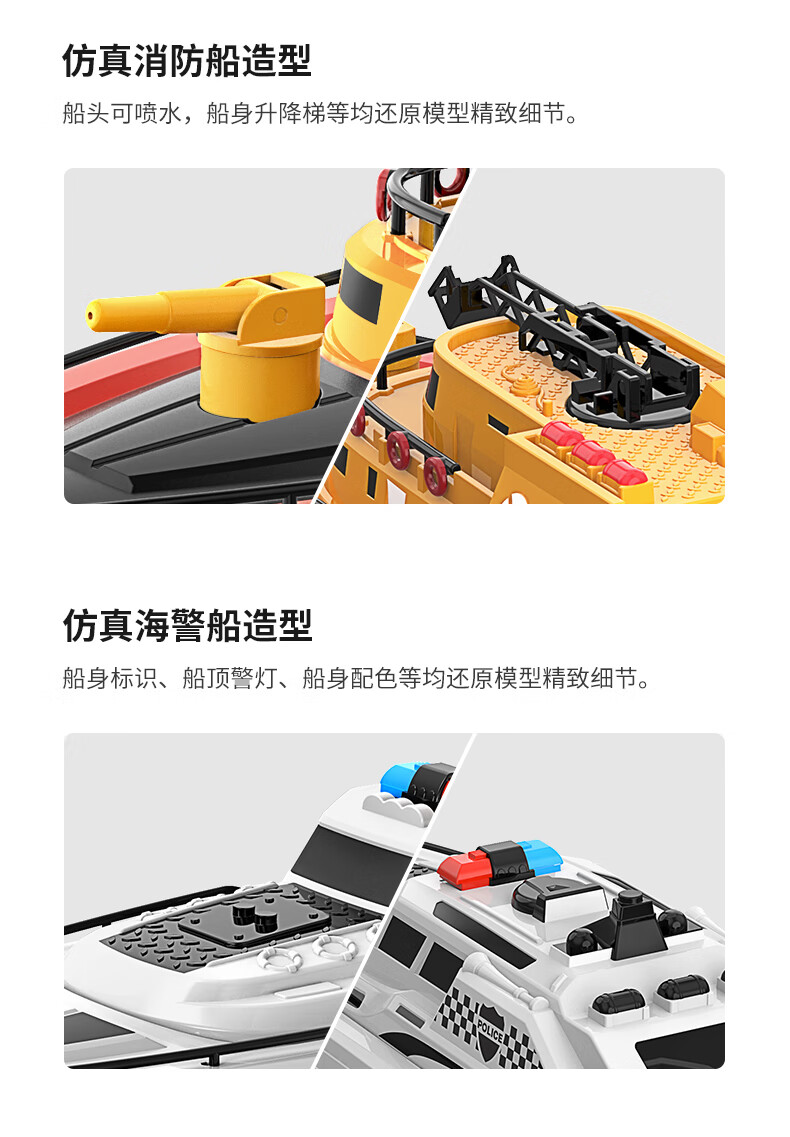 仿真消防船造型

船头可喷水，船身升降梯等均还原模型精致细节。

仿真海警船造型

船身标识、船顶警灯、船身配色等均还原模型精致细节。

POLICE