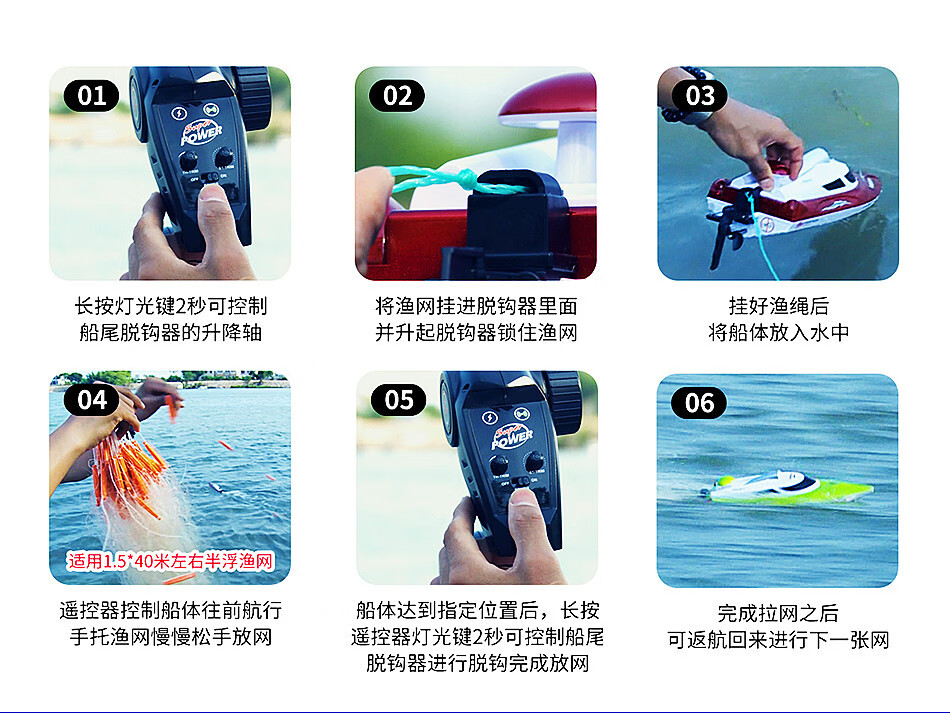 01

Super POWER

长按灯光键2秒可控制船尾脱钩器的升降轴

02

将渔网挂进脱钩器里面并升起脱钩器锁住渔网

03

挂好渔绳后将船体放入水中

04

适用1.5*40米左右半浮渔网

遥控器控制船体往前航行手托渔网慢慢松手放网

05

Super POWER

船体达到指定位置后，长按遥控器灯光键2秒可控制船尾脱钩器进行脱钩完成放网

06

完成拉网之后可返航回来进行下一张网