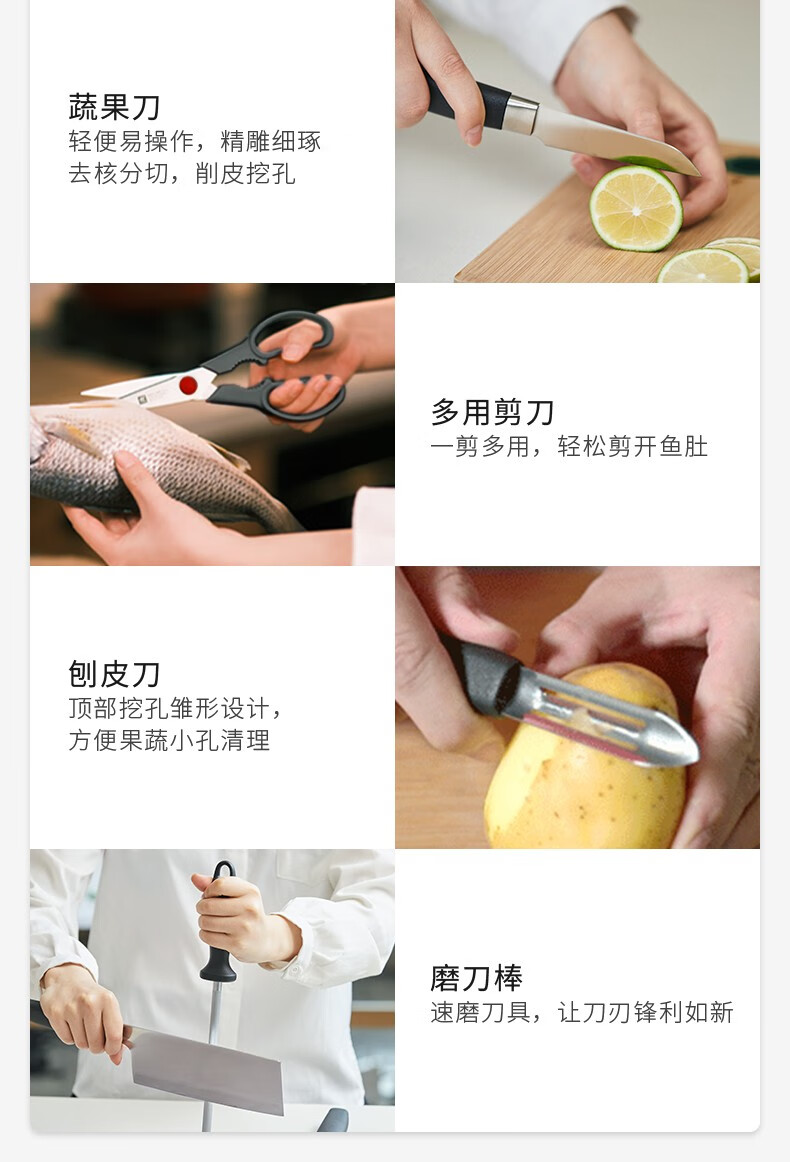 蔬果刀
轻便易操作，精雕细琢
去核分切，削皮挖孔

多用剪刀
一剪多用，轻松剪开鱼肚

刨皮刀
顶部挖孔雏形设计，
方便果蔬小孔清理

磨刀棒
速磨刀具，让刀刃锋利如新