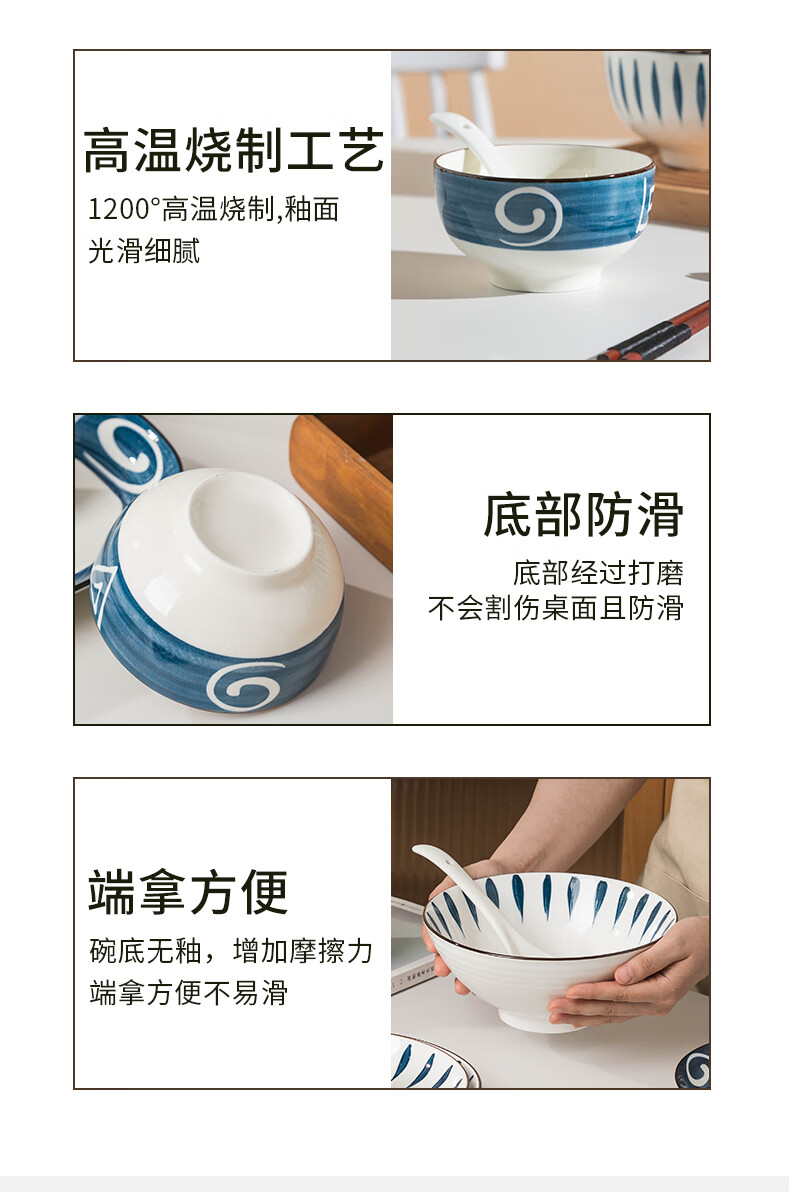 高温烧制工艺

1200°高温烧制,釉面光滑细腻

底部防滑

底部经过打磨
不会割伤桌面且防滑

端拿方便

碗底无釉，增加摩擦力
端拿方便不易滑