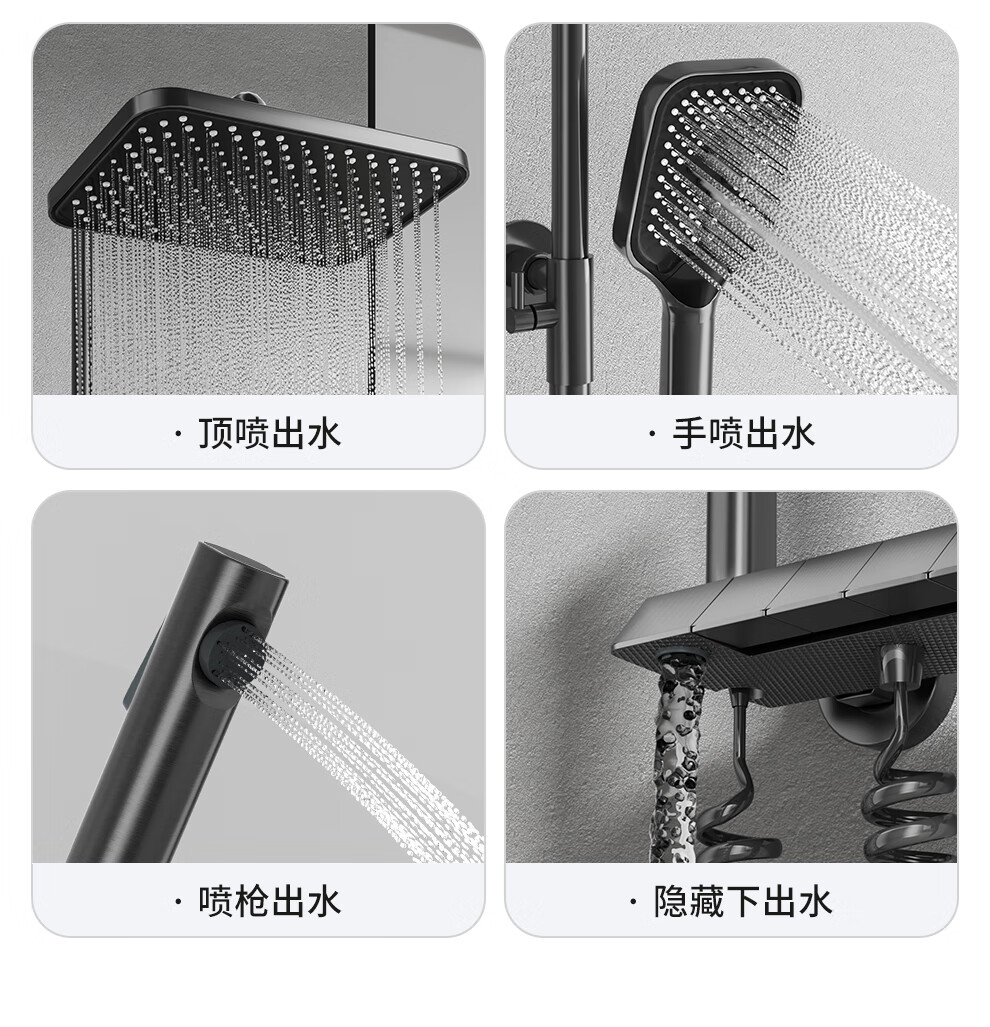 · 顶喷出水

· 手喷出水

· 喷枪出水

· 隐藏下出水