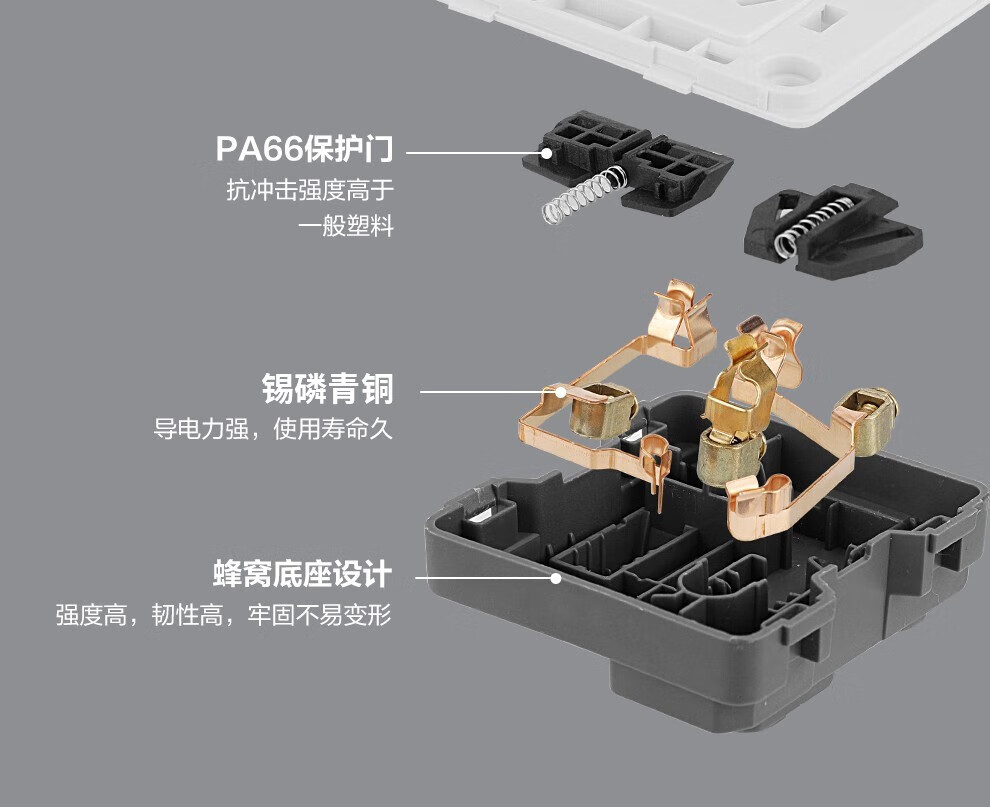 PA66保护门
抗冲击强度高于
一般塑料

锡磷青铜
导电力强，使用寿命久

蜂窝底座设计
强度高，韧性高，牢固不易变形