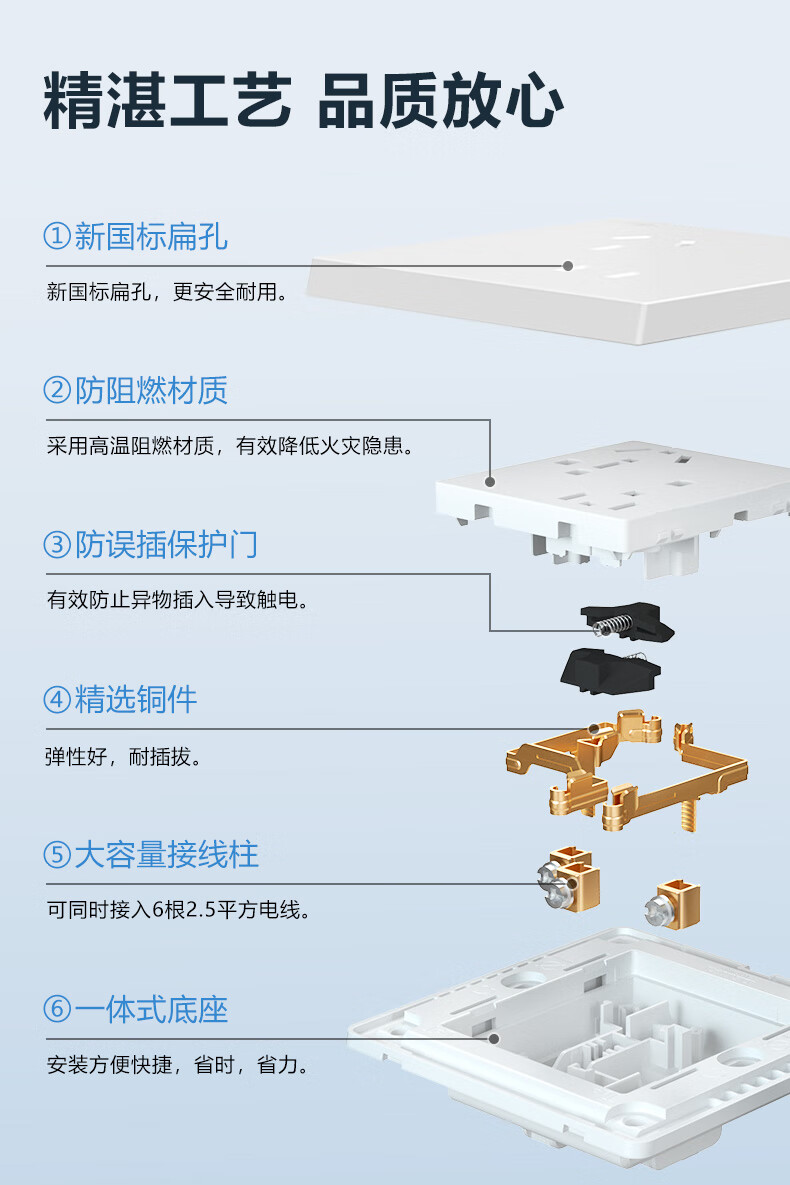 精湛工艺 品质放心

①新国标扁孔

新国标扁孔，更安全耐用。

②防阻燃材质

采用高温阻燃材质，有效降低火灾隐患。

③防误插保护门

有效防止异物插入导致触电。

④精选铜件

弹性好，耐插拔。

⑤大容量接线柱

可同时接入6根2.5平方电线。

⑥一体式底座

安装方便快捷，省时，省力。