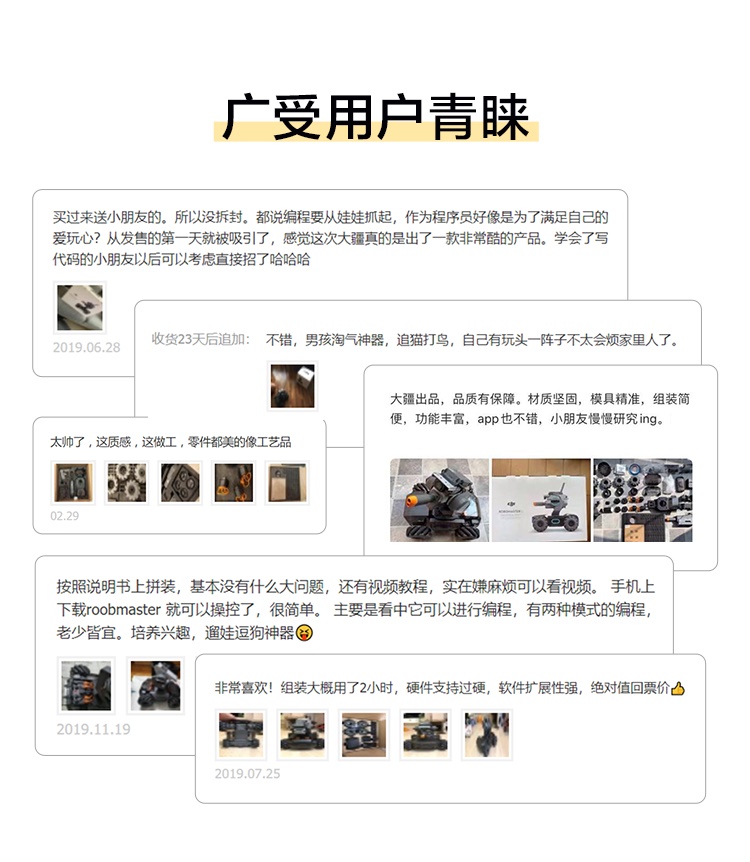 广受用户青睐

买过来送小朋友的。所以没拆封。都说编程要从娃娃抓起，作为程序员好像是为了满足自己的爱玩心？从发售的第一天就被吸引了，感觉这次大疆真的是出了一款非常酷的产品。学会了写代码的小朋友以后可以考虑直接招了哈哈哈

2019.06.28

收货23天后追加： 不错，男孩淘气神器，追猫打鸟，自己有玩头一阵子不太会烦家里人了。

太帅了，这质感，这做工，零件都美的像工艺品

02.29

大疆出品，品质有保障。材质坚固，模具精准，组装简便，功能丰富，app 也不错，小朋友慢慢研究ing。

按照说明书上拼装，基本没有什么大问题，还有视频教程，实在嫌麻烦可以看视频。 手机上下载roobmaster 就可以操控了，很简单。 主要是看中它可以进行编程，有两种模式的编程，老少皆宜。培养兴趣，遛娃逗狗神器😝

2019.11.19

非常喜欢！组装大概用了2小时，硬件支持过硬，软件扩展性强，绝对值回票价👍

2019.07.25